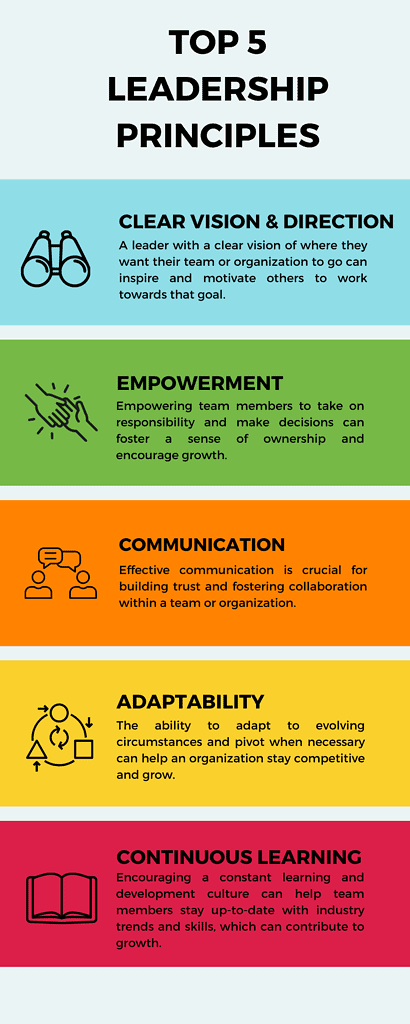 TOP 5 LEADERSHIP PRINCIPLES

CLEAR VISION & DIRECTION

A leader with a clear vision of where they want their team or organization to go can inspire and motivate others to work towards that goal.

EMPOWERMENT

Empowering team members to take on responsibility and make decisions can foster a sense of ownership and encourage growth.

COMMUNICATION

Effective communication is crucial for building trust and fostering collaboration within a team or organization.

ADAPTABILITY

The ability to adapt to evolving circumstances and pivot when necessary can help an organization stay competitive and grow.

CONTINUOUS LEARNING

Encouraging a constant learning and development culture can help team members stay up-to-date with industry trends and skills, which can contribute to growth.